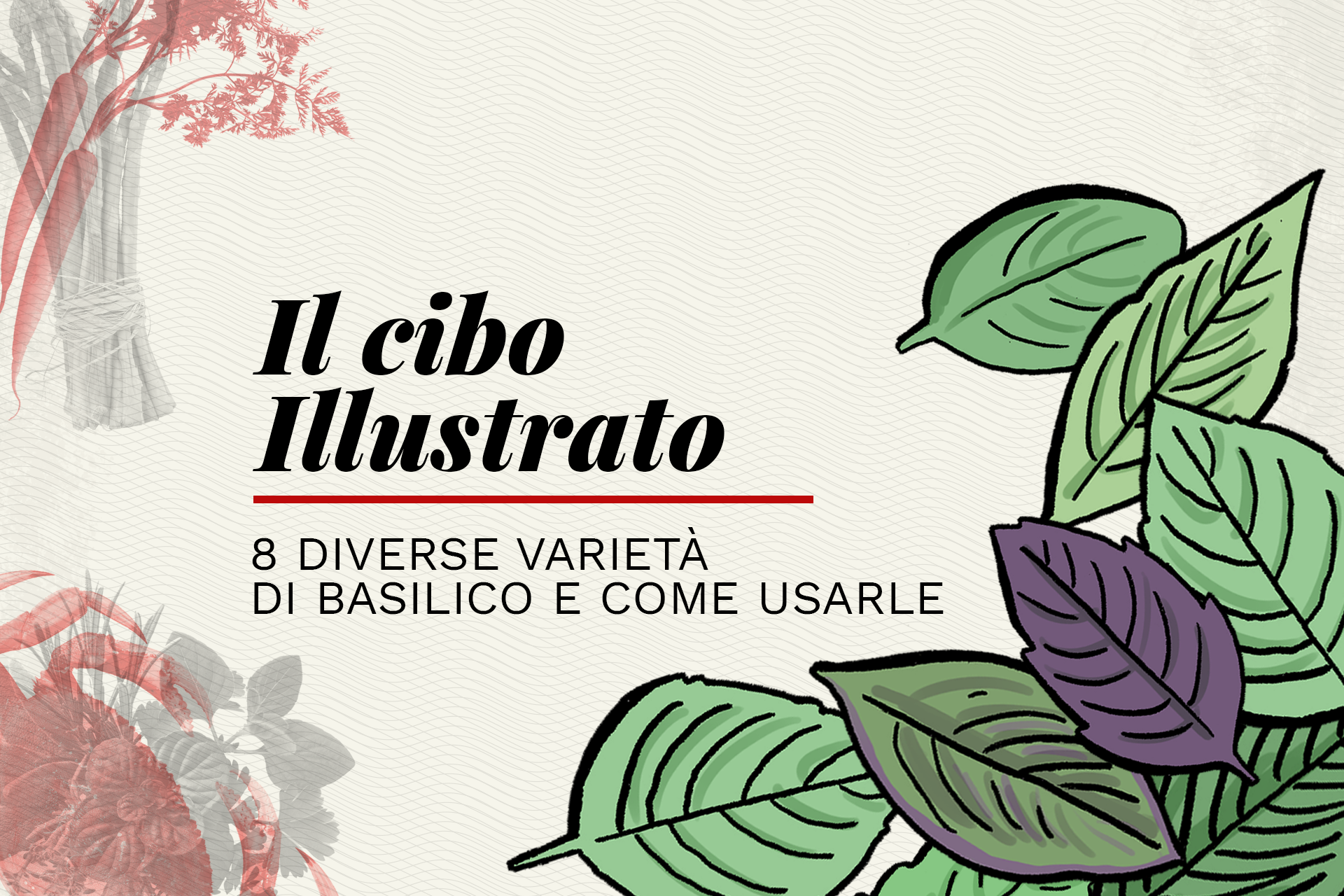 Il cibo Illustrato

8 DIVERSE VARIETÀ DI BASILICO E COME USARLE