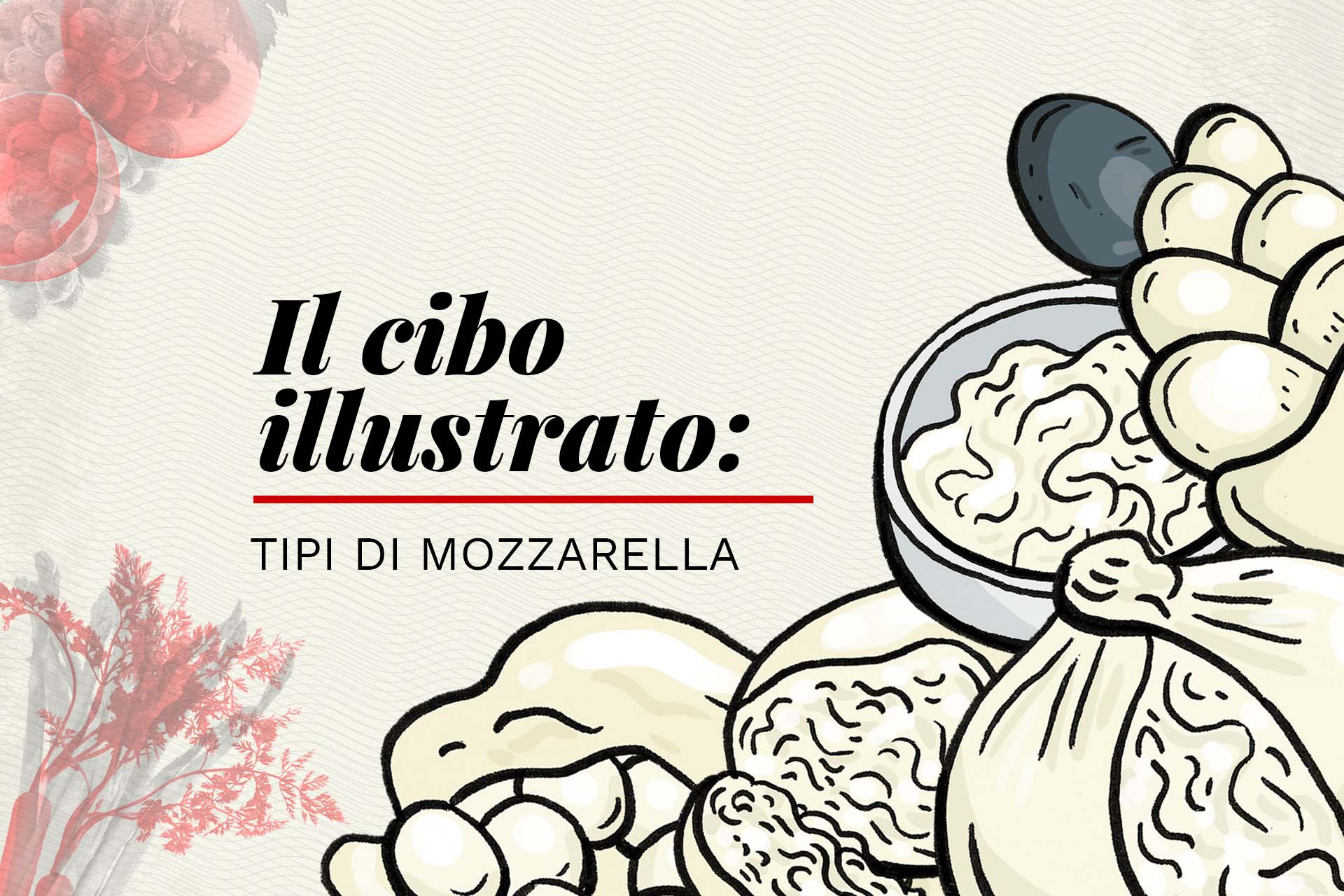 Il cibo illustrato:

TIPI DI MOZZARELLA