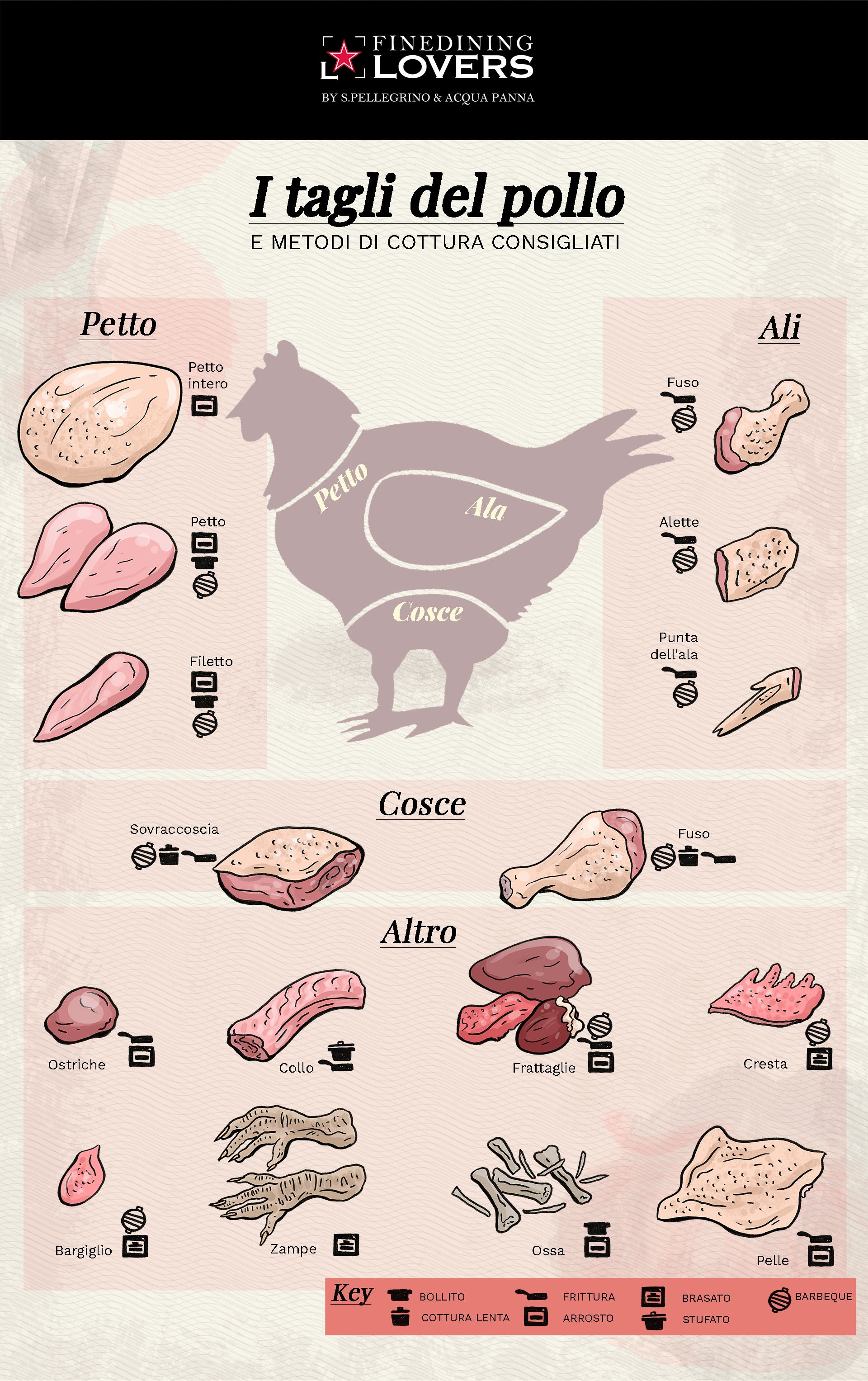 FINEDINING LOVERS
BY S.PELLEGRINO & ACQUA PANNA

I tagli del pollo
E METODI DI COTTURA CONSIGLIATI

Petto

Petto intero

Petto

Filetto

Petto
Ala
Cosce

Ali

Fuso

Alette

Punta dell'ala

Cosce

Sovraccoscia

Fuso

Altro

Ostriche

Collo

Frattaglie

Cresta

Bargiglio

Zampe

Ossa

Pelle

Key
BOLLITO
COTTURA LENTA
FRITTURA
ARROSTO
BRASATO
STUFATO
BARBEQUE