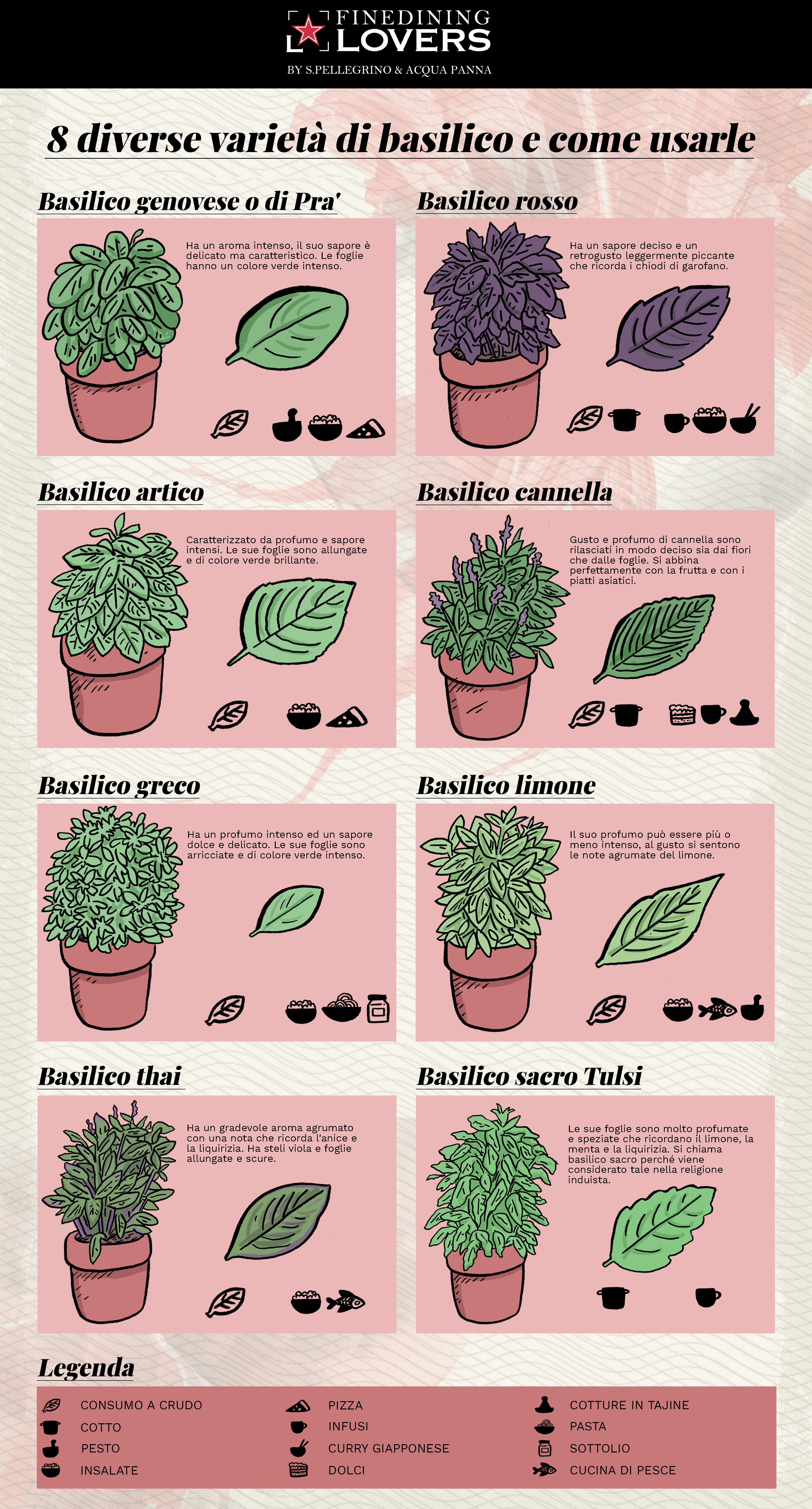 FINEDINING LOVERS
BY S.PELLEGRINO & ACQUA PANNA

8 diverse varietà di basilico e come usarle

Basilico genovese o di Pra'

Ha un aroma intenso, il suo sapore è delicato ma caratteristico. Le foglie hanno un colore verde intenso.

Basilico rosso

Ha un sapore deciso e un retrogusto leggermente piccante che ricorda i chiodi di garofano.

Basilico artico

Caratterizzato da profumo e sapore intensi. Le sue foglie sono allungate e di colore verde brillante.

Basilico cannella

Gusto e profumo di cannella sono rilasciati in modo deciso sia dai fiori che dalle foglie. Si abbina perfettamente con la frutta e con i piatti asiatici.

Basilico greco

Ha un profumo intenso ed un sapore dolce e delicato. Le sue foglie sono arricciate e di colore verde intenso.

Basilico limone

Il suo profumo può essere più o meno intenso, al gusto si sentono le note agrumate del limone.

Basilico thai

Ha un gradevole aroma agrumato con una nota che ricorda l'anice e la liquirizia. Ha steli viola e foglie allungate e scure.

Basilico sacro Tulsi

Le sue foglie sono molto profumate e speziate che ricordano il limone, la menta e la liquirizia. Si chiama basilico sacro perché viene considerato tale nella religione induista.

Legenda

CONSUMO A CRUDO
COTTO
PESTO
INSALATE
PIZZA
INFUSI
CURRY GIAPPONESE
DOLCI
COTTURE IN TAJINE
PASTA
SOTTOLIO
CUCINA DI PESCE