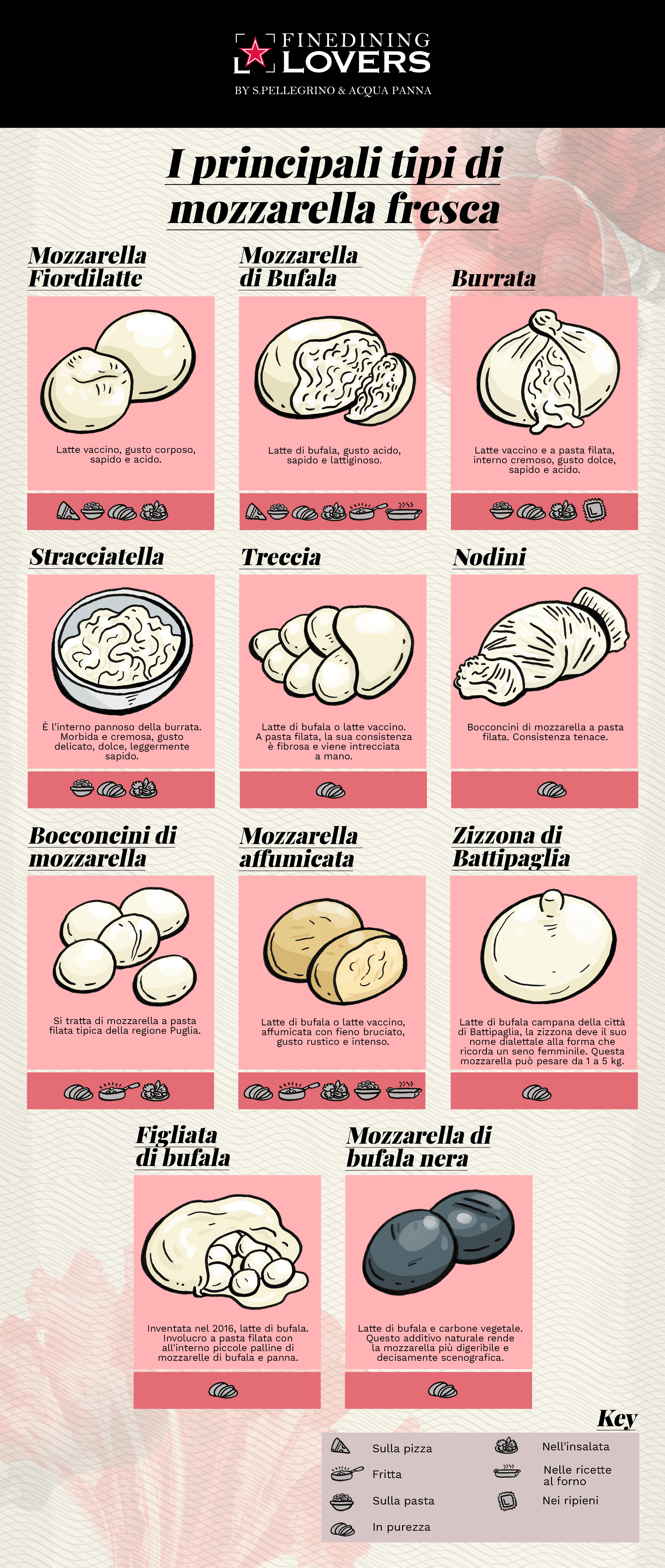 FINEDINING LOVERS

BY S.PELLEGRINO & ACQUA PANNA

I principali tipi di mozzarella fresca

Mozzarella Fiordilatte

Latte vaccino, gusto corposo, sapido e acido.

Mozzarella di Bufala

Latte di bufala, gusto acido, sapido e lattiginoso.

Burrata

Latte vaccino e a pasta filata, interno cremoso, gusto dolce, sapido e acido.

Stracciatella

È l'interno pannoso della burrata. Morbida e cremosa, gusto delicato, dolce, leggermente sapido.

Treccia

Latte di bufala o latte vaccino. A pasta filata, la sua consistenza è fibrosa e viene intrecciata a mano.

Nodini

Bocconcini di mozzarella a pasta filata. Consistenza tenace.

Bocconcini di mozzarella

Si tratta di mozzarella a pasta filata tipica della regione Puglia.

Mozzarella affumicata

Latte di bufala o latte vaccino, affumicata con fieno bruciato, gusto rustico e intenso.

Zizzona di Battipaglia

Latte di bufala campana della città di Battipaglia, la zizzona deve il suo nome dialettale alla forma che ricorda un seno femminile. Questa mozzarella può pesare da 1 a 5 kg.

Figliata di bufala

Inventata nel 2016, latte di bufala. Involucro a pasta filata con all'interno piccole palline di mozzarelle di bufala e panna.

Mozzarella di bufala nera

Latte di bufala e carbone vegetale. Questo additivo naturale rende la mozzarella più digeribile e decisamente scenografica.

Key

Sulla pizza
Fritta
Sulla pasta
In purezza
Nell'insalata
Nelle ricette al forno
Nei ripieni