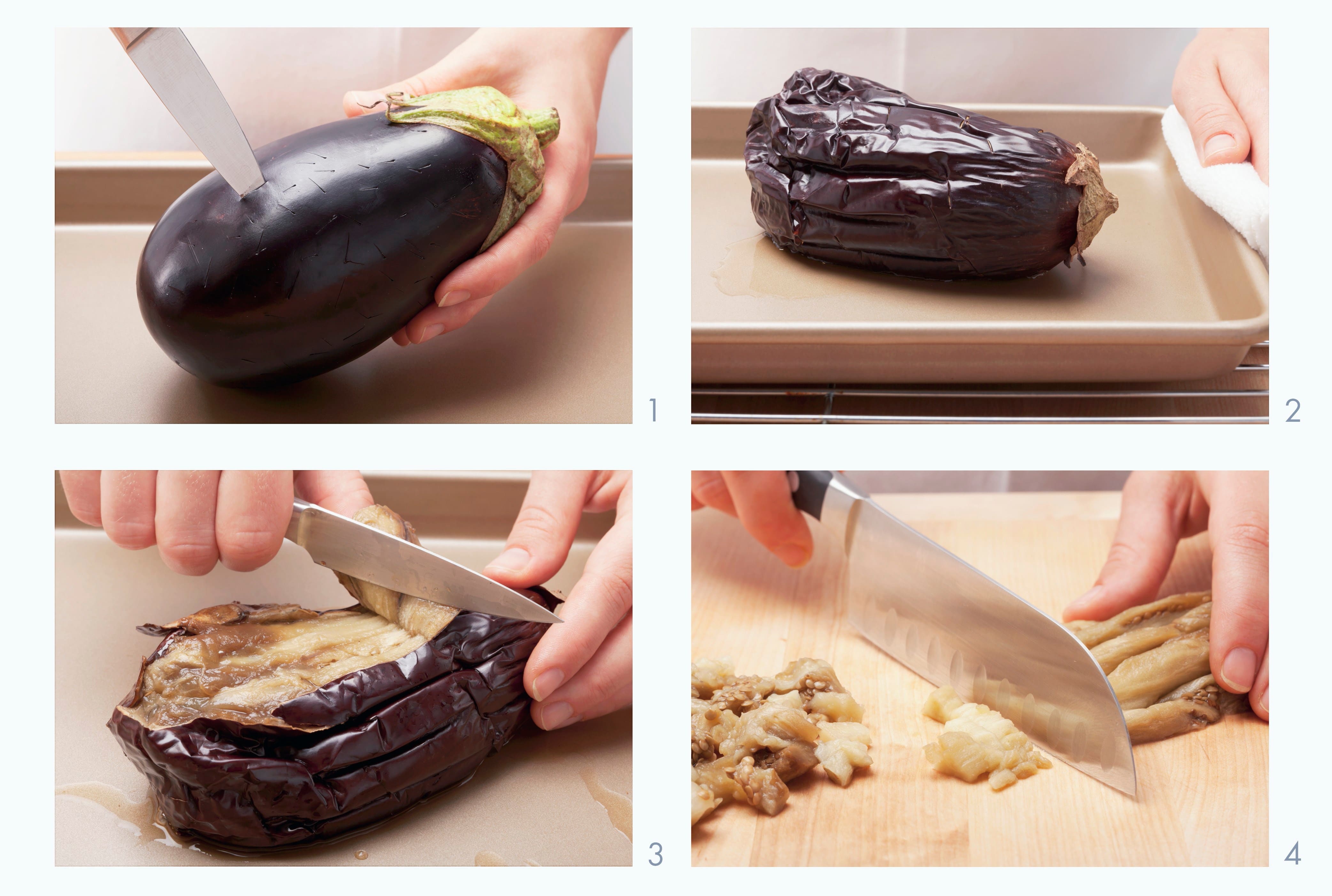 1

2

3

4